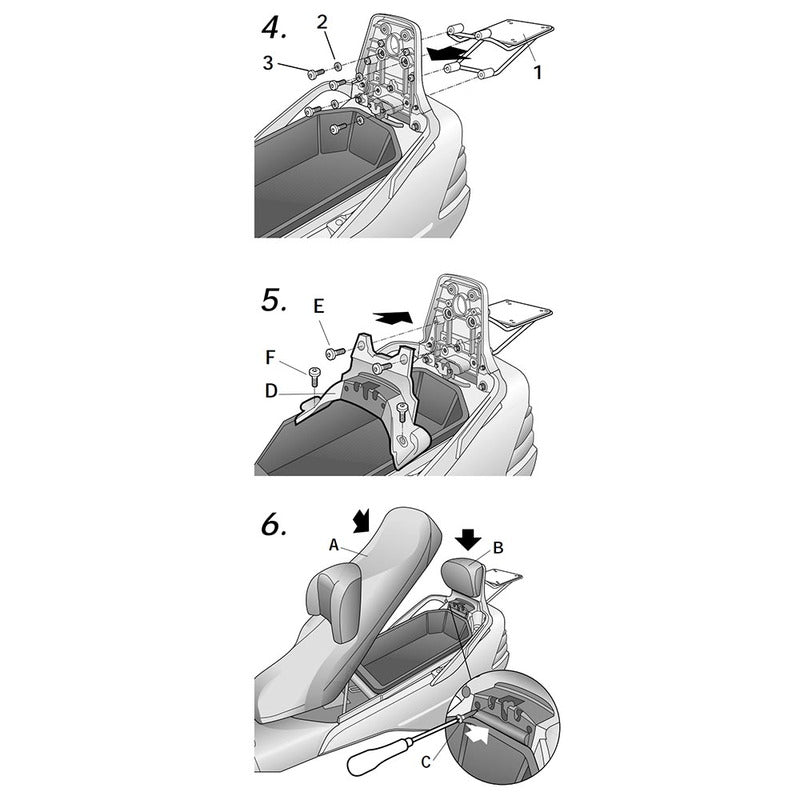 4.
2
3
1

5.
E
F
D

6.
A
B
C