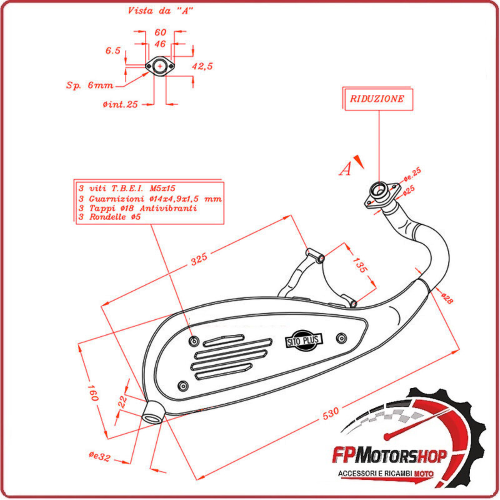 Vista da "A"

60
46
6.5
42,5
Sp. 6mm
øint.25

RIDUZIONE

A

øe.25
ø25

3 viti T.B.E.I. M5x15
3 Guarnizioni ø14x4,9x1,5 mm
3 Tappi ø18 Antivibranti
3 Rondelle ø5

325
135
ø28
SITO PLUS
160
22
530
øe32

FPMotorshop
ACCESSORI E RICAMBI MOTO